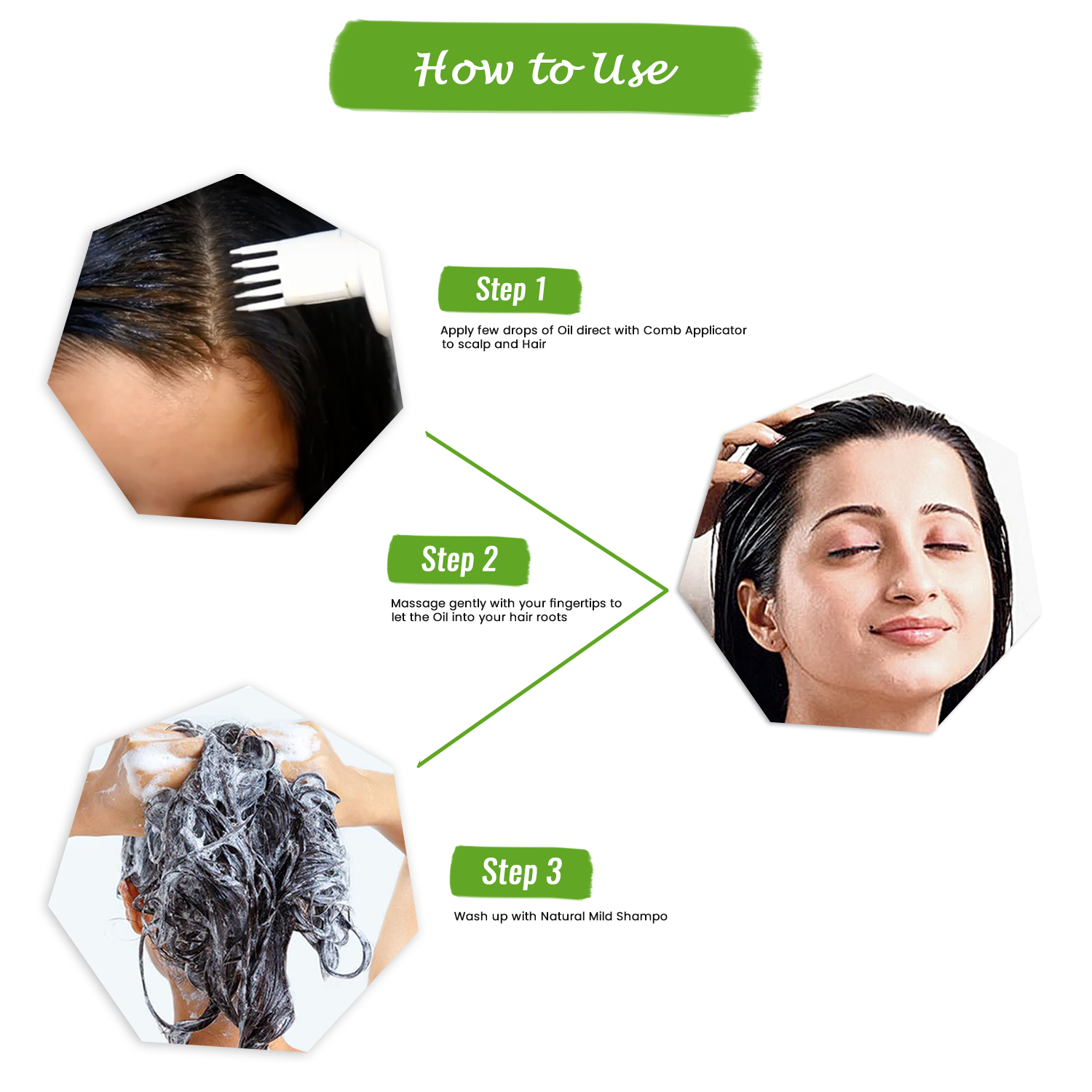 How to Use

Step 1

Apply few drops of Oil direct with Comb Applicator to scalp and Hair

Step 2

Massage gently with your fingertips to let the Oil into your hair roots

Step 3

Wash up with Natural Mild Shampo